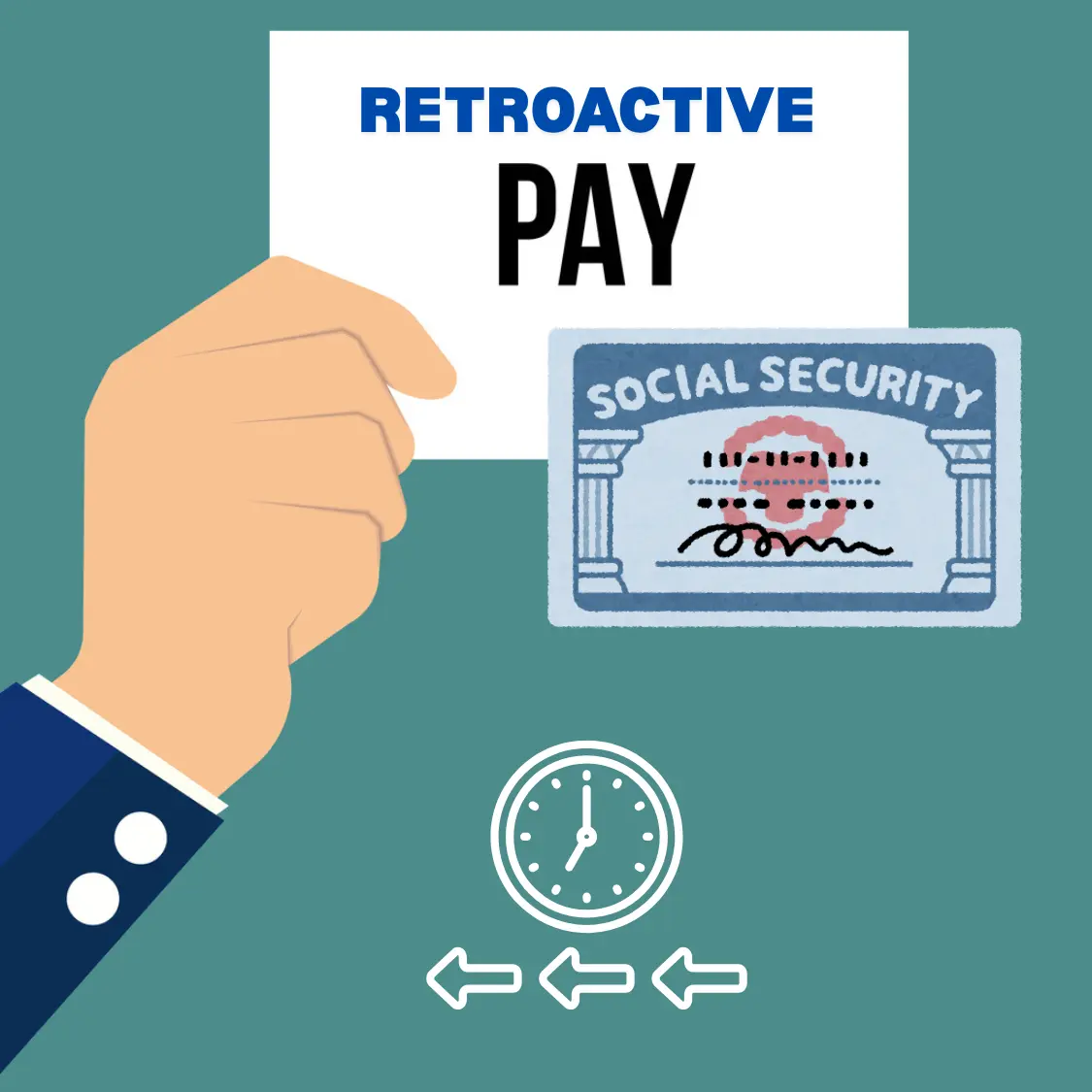 RETROACTIVE
PAY

SOCIAL SECURITY